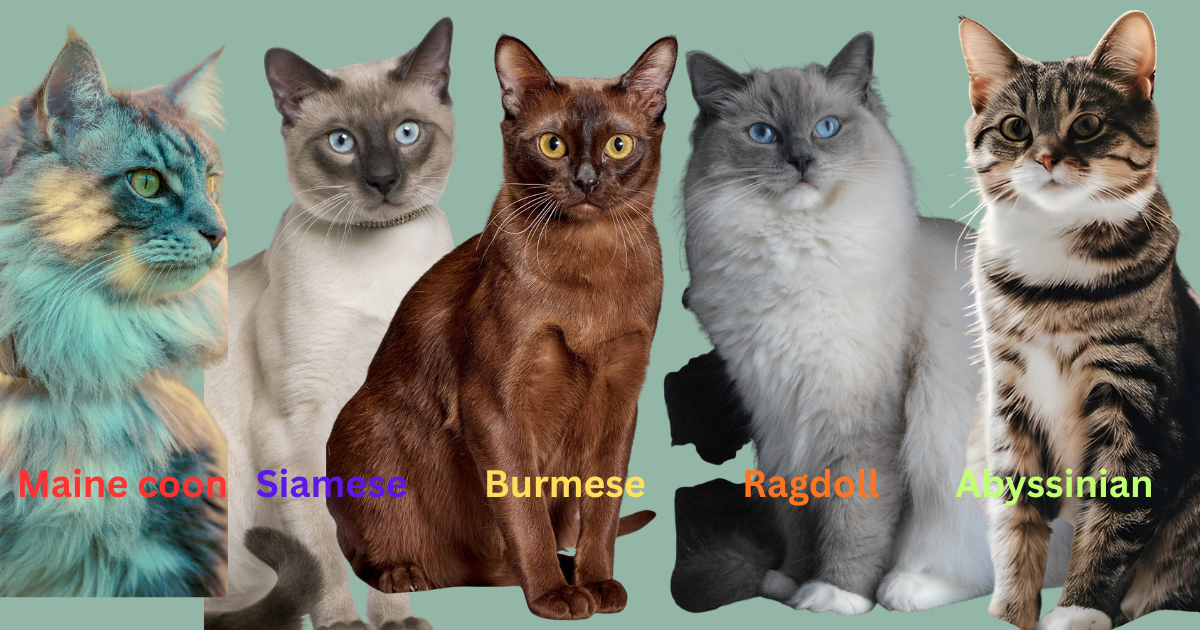 Maine coon Siamese Burmese Ragdoll Abyssinian